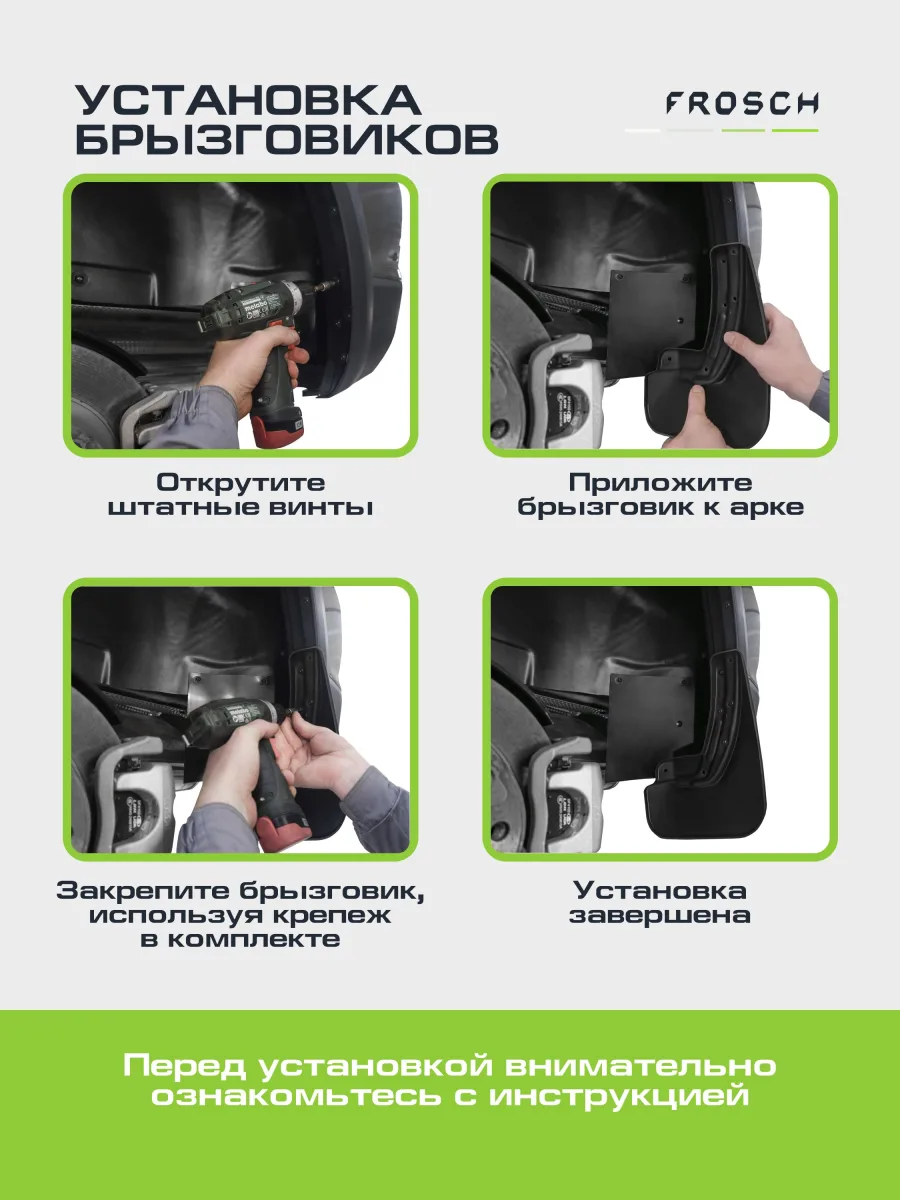 УСТАНОВКА БРЫЗГОВИКОВ

FROSCH

Открутите штатные винты

Приложите брызговик к арке

Закрепите брызговик, используя крепеж в комплекте

Установка завершена

Перед установкой внимательно ознакомьтесь с инструкцией