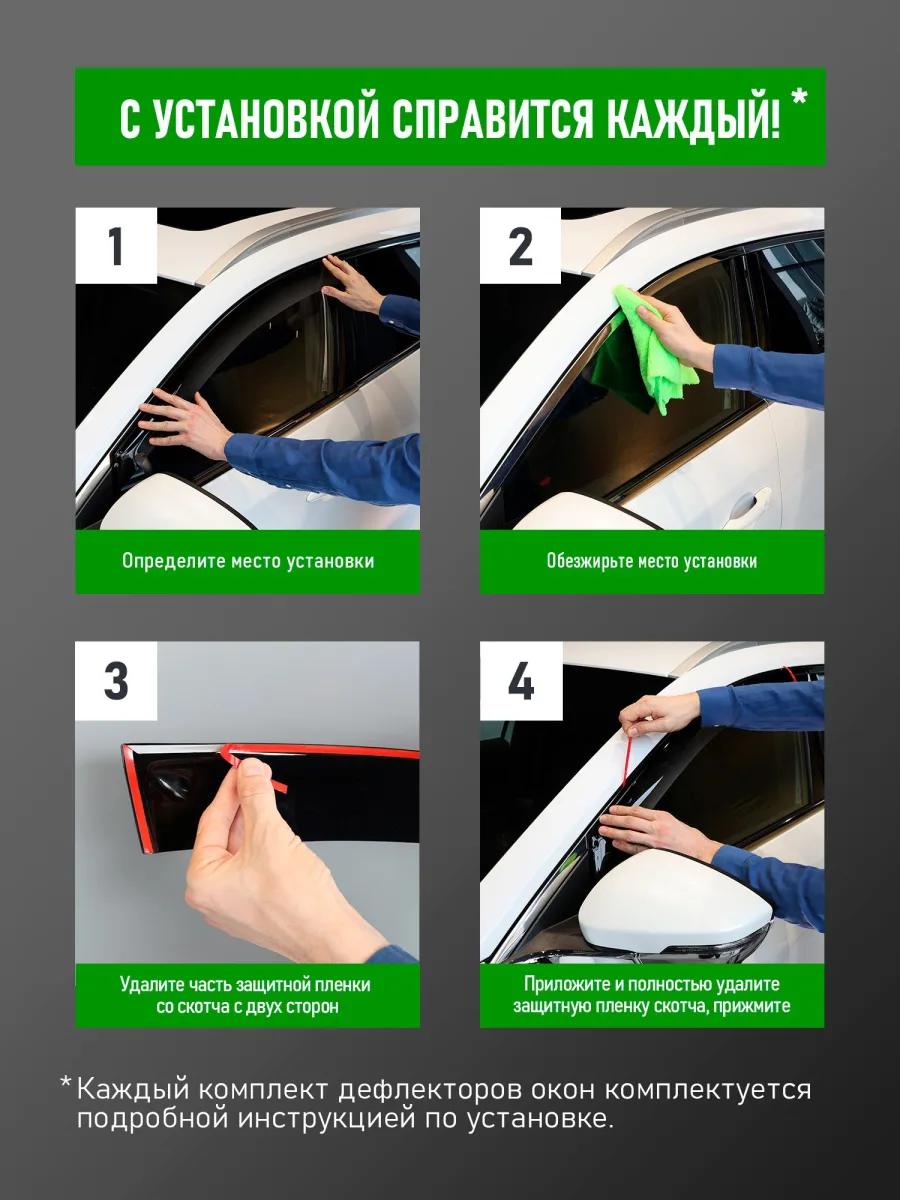 С УСТАНОВКОЙ СПРАВИТСЯ КАЖДЫЙ! *

1

Определите место установки

2

Обезжирьте место установки

3

Удалите часть защитной пленки со скотча с двух сторон

4

Приложите и полностью удалите защитную пленку скотча, прижмите

*Каждый комплект дефлекторов окон комплектуется подробной инструкцией по установке.