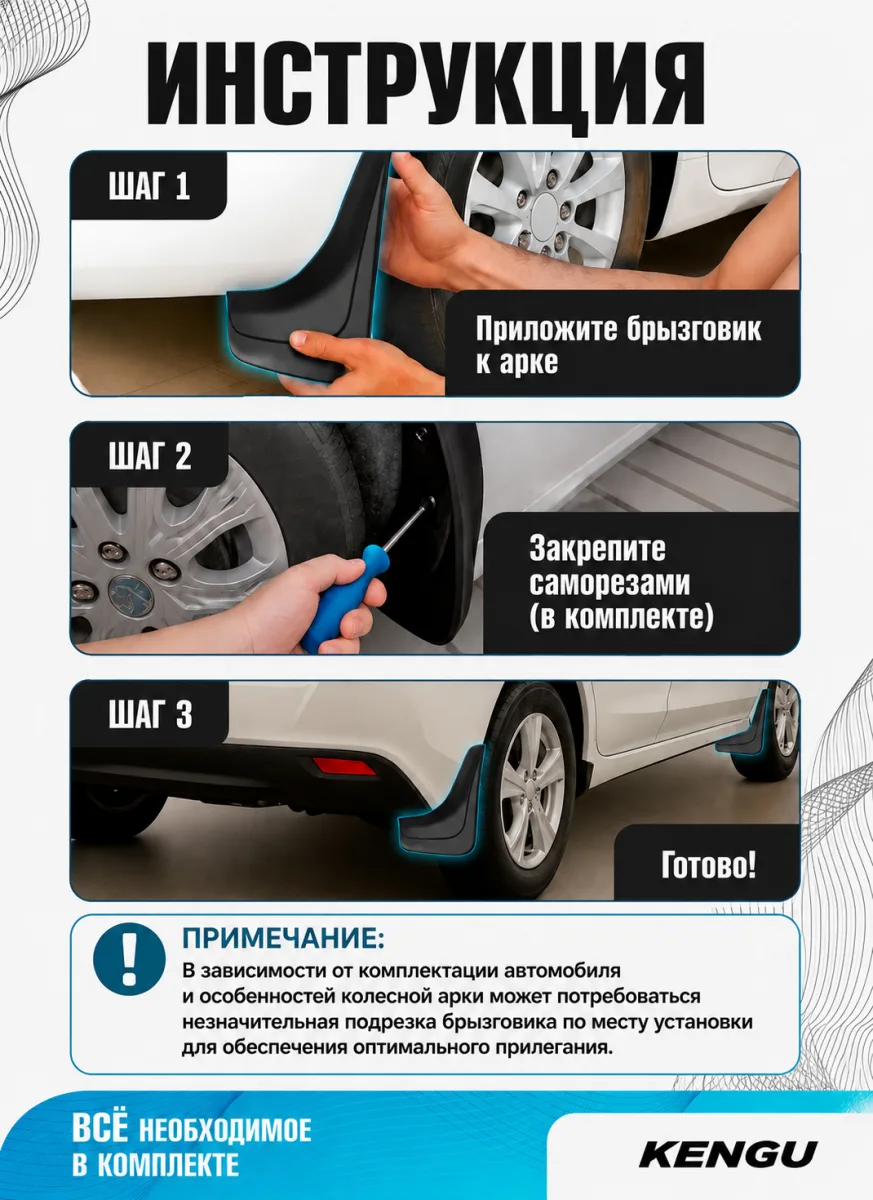 ИНСТРУКЦИЯ

ШАГ 1

Приложите брызговик к арке

ШАГ 2

Закрепите саморезами (в комплекте)

ШАГ 3

Готово!

!

ПРИМЕЧАНИЕ:

В зависимости от комплектации автомобиля и особенностей колесной арки может потребоваться незначительная подрезка брызговика по месту установки для обеспечения оптимального прилегания.

ВСЁ НЕОБХОДИМОЕ В КОМПЛЕКТЕ

KENGU